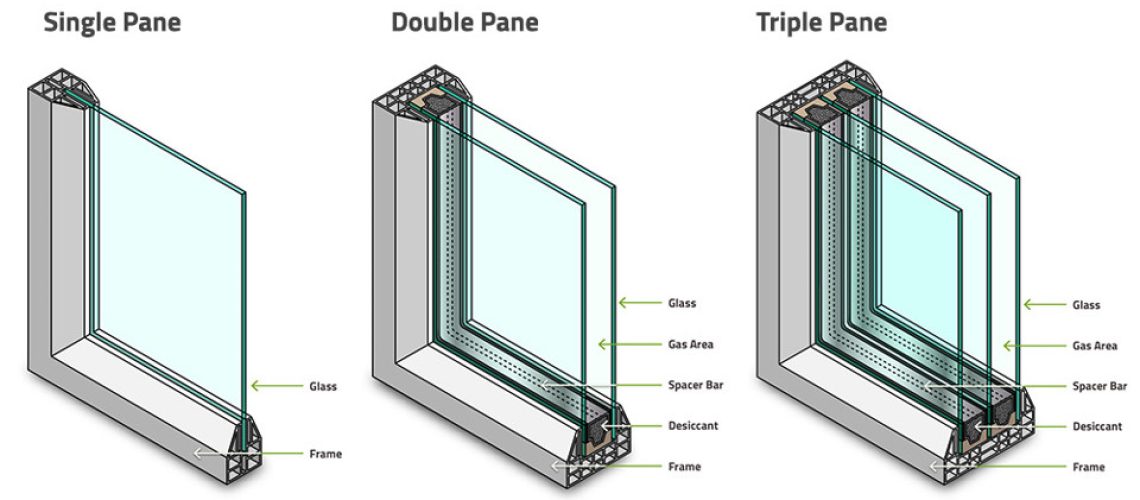 Single Pane

Glass
Frame

Double Pane

Glass
Gas Area
Spacer Bar
Desiccant
Frame

Triple Pane

Glass
Gas Area
Spacer Bar
Desiccant
Frame